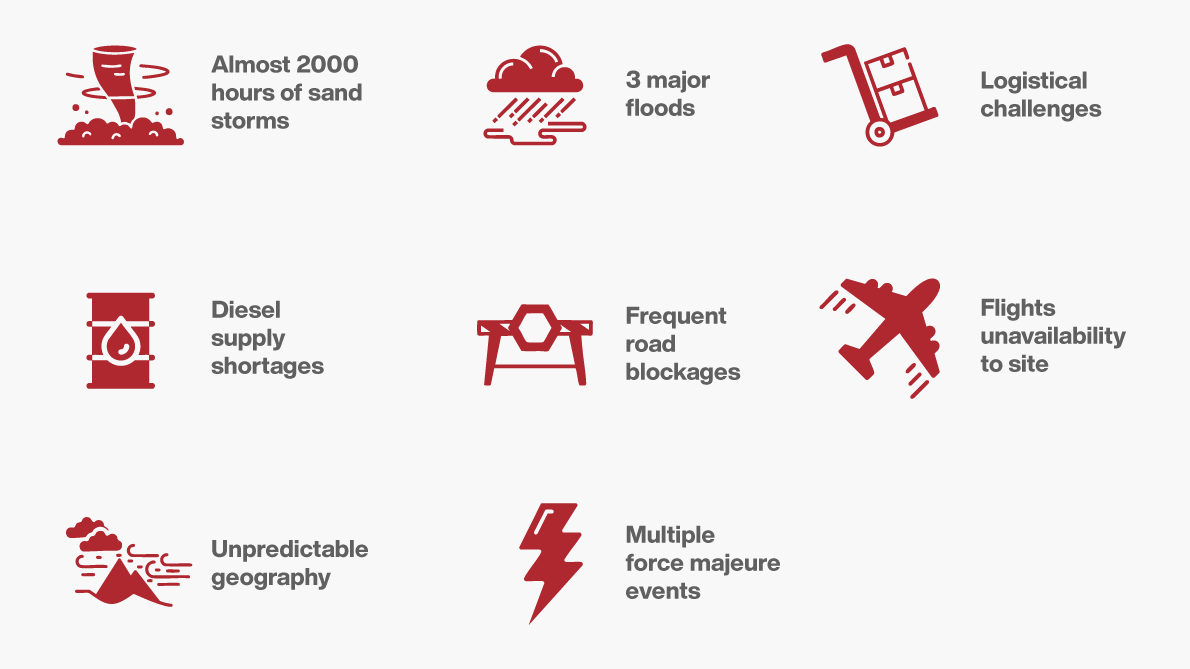 Almost 2000 hours of sand storms

3 major floods

Logistical challenges

Diesel supply shortages

Frequent road blockages

Flights unavailability to site

Unpredictable geography

Multiple force majeure events